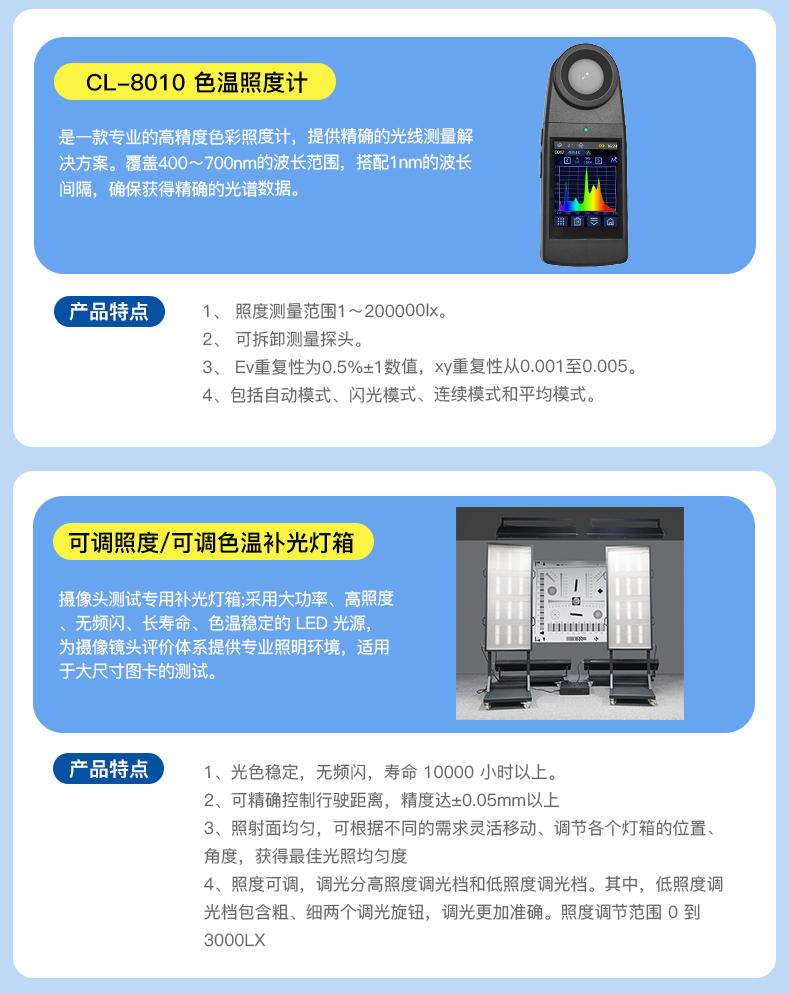 CL-8010 色温照度计

是一款专业的高精度色彩照度计，提供精确的光线测量解决方案。覆盖400～700nm的波长范围，搭配1nm的波长间隔，确保获得精确的光谱数据。

产品特点

1、 照度测量范围1～200000lx。
2、 可拆卸测量探头。
3、 Ev重复性为0.5%±1数值，xy重复性从0.001至0.005。
4、包括自动模式、闪光模式、连续模式和平均模式。

可调照度/可调色温补光灯箱

摄像头测试专用补光灯箱;采用大功率、高照度、无频闪、长寿命、色温稳定的 LED 光源，为摄像镜头评价体系提供专业照明环境，适用于大尺寸图卡的测试。

产品特点

1、光色稳定，无频闪，寿命 10000 小时以上。
2、可精确控制行驶距离，精度达±0.05mm以上
3、照射面均匀，可根据不同的需求灵活移动、调节各个灯箱的位置、角度，获得最佳光照均匀度
4、照度可调，调光分高照度调光档和低照度调光档。其中，低照度调光档包含粗、细两个调光旋钮，调光更加准确。照度调节范围 0 到 3000LX